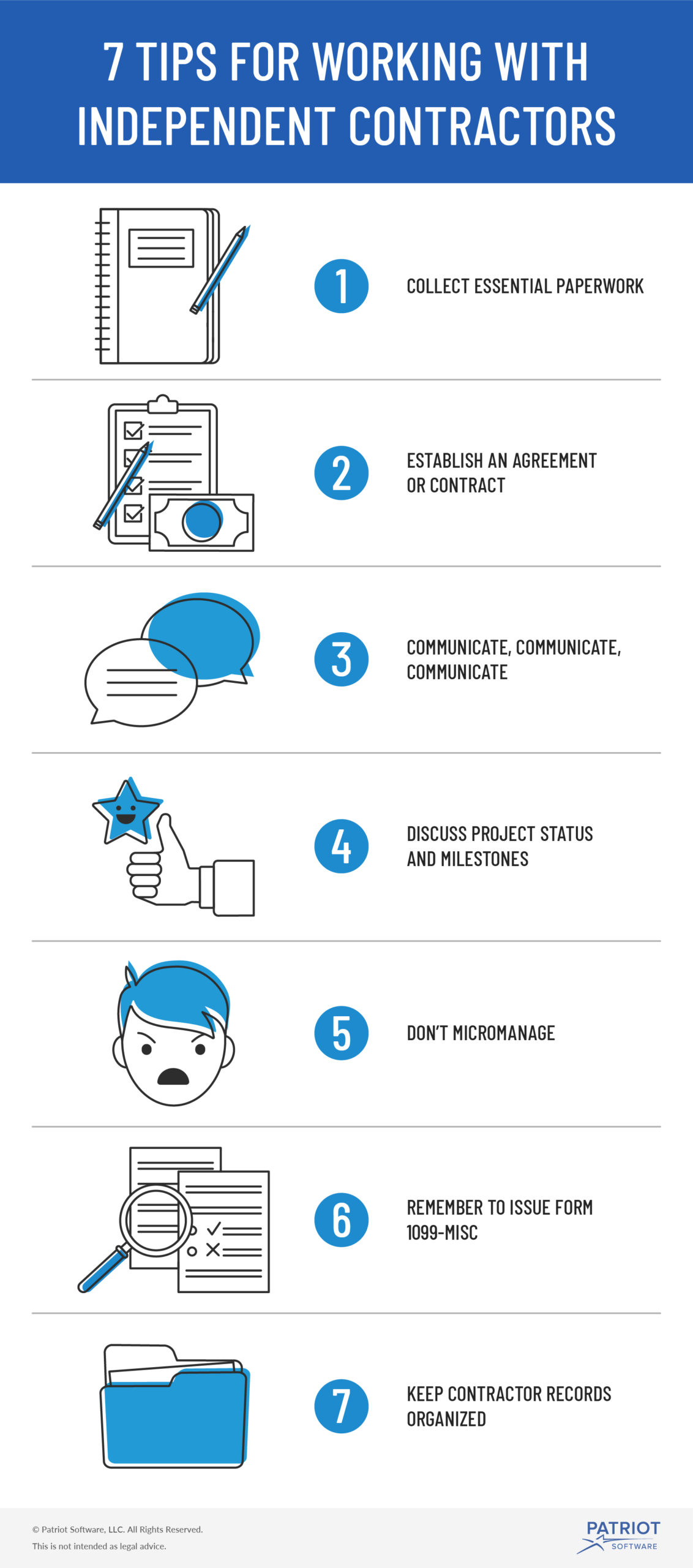 7 TIPS FOR WORKING WITH INDEPENDENT CONTRACTORS

1 COLLECT ESSENTIAL PAPERWORK

2 ESTABLISH AN AGREEMENT OR CONTRACT

3 COMMUNICATE, COMMUNICATE, COMMUNICATE

4 DISCUSS PROJECT STATUS AND MILESTONES

5 DON'T MICROMANAGE

6 REMEMBER TO ISSUE FORM 1099-MISC

7 KEEP CONTRACTOR RECORDS ORGANIZED

© Patriot Software, LLC. All Rights Reserved.
This is not intended as legal advice.

PATRIOT SOFTWARE