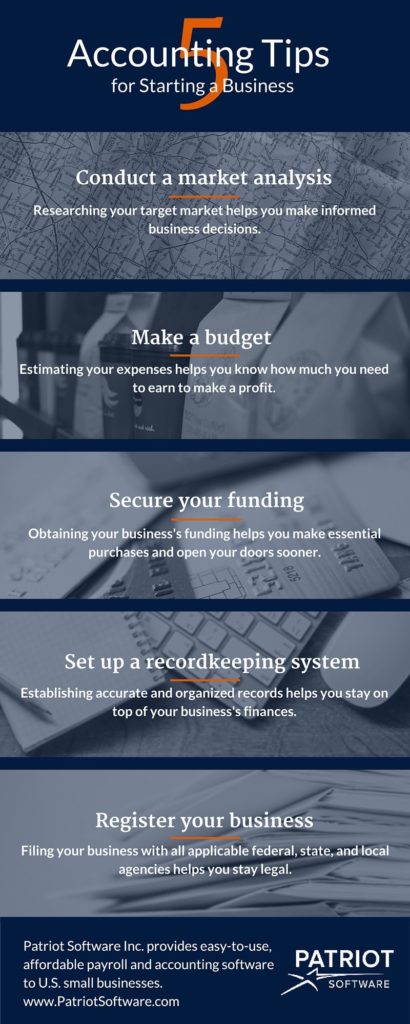 5 Accounting Tips for Starting a Business

Conduct a market analysis

Researching your target market helps you make informed business decisions.

Make a budget

Estimating your expenses helps you know how much you need to earn to make a profit.

Secure your funding

Obtaining your business's funding helps you make essential purchases and open your doors sooner.

Set up a recordkeeping system

Establishing accurate and organized records helps you stay on top of your business's finances.

Register your business

Filing your business with all applicable federal, state, and local agencies helps you stay legal.

Patriot Software Inc. provides easy-to-use, affordable payroll and accounting software to U.S. small businesses. www.PatriotSoftware.com

PATRIOT SOFTWARE